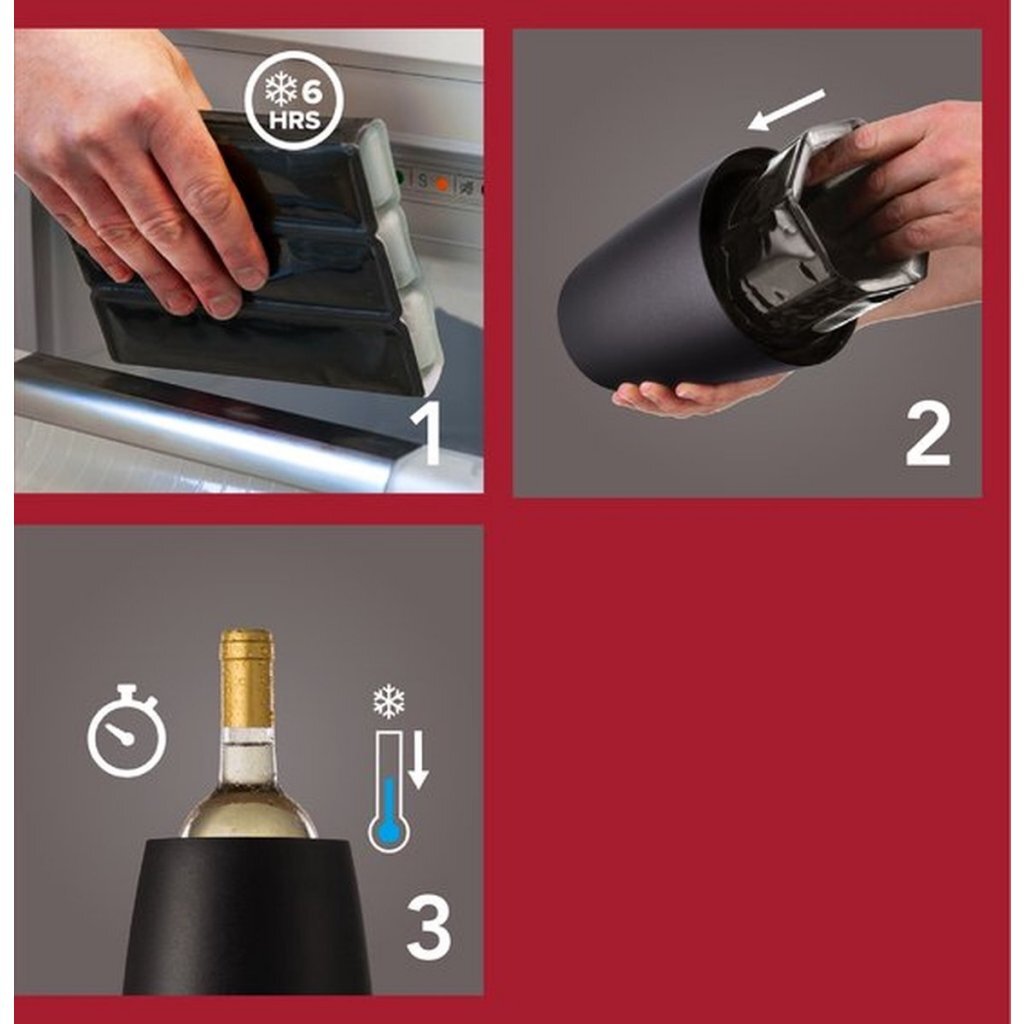 6
HRS
1
2
3